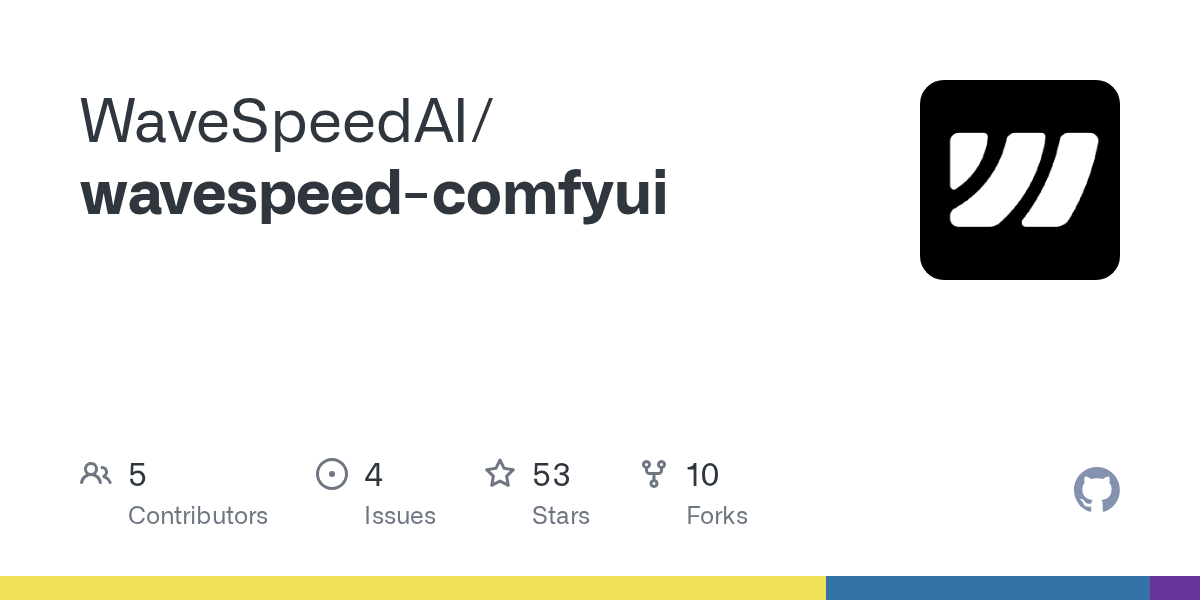 WaveSpeedAI/
wavespeed-comfyui

5
Contributors

4
Issues

53
Stars

10
Forks