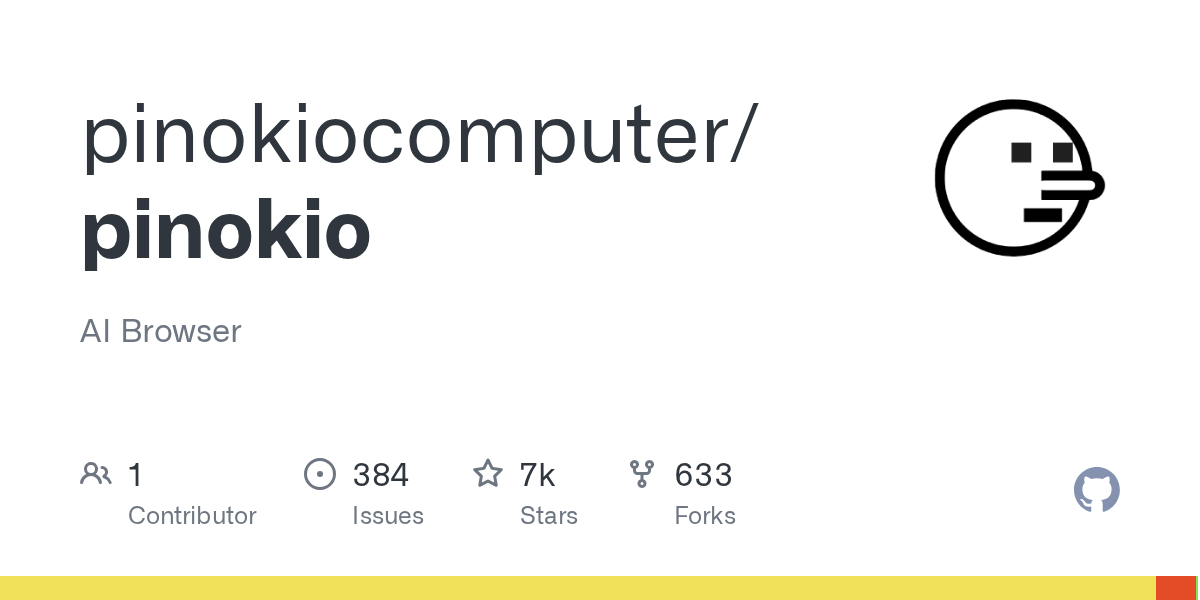 pinokiocomputer/
pinokio

AI Browser

1
Contributor

384
Issues

7k
Stars

633
Forks