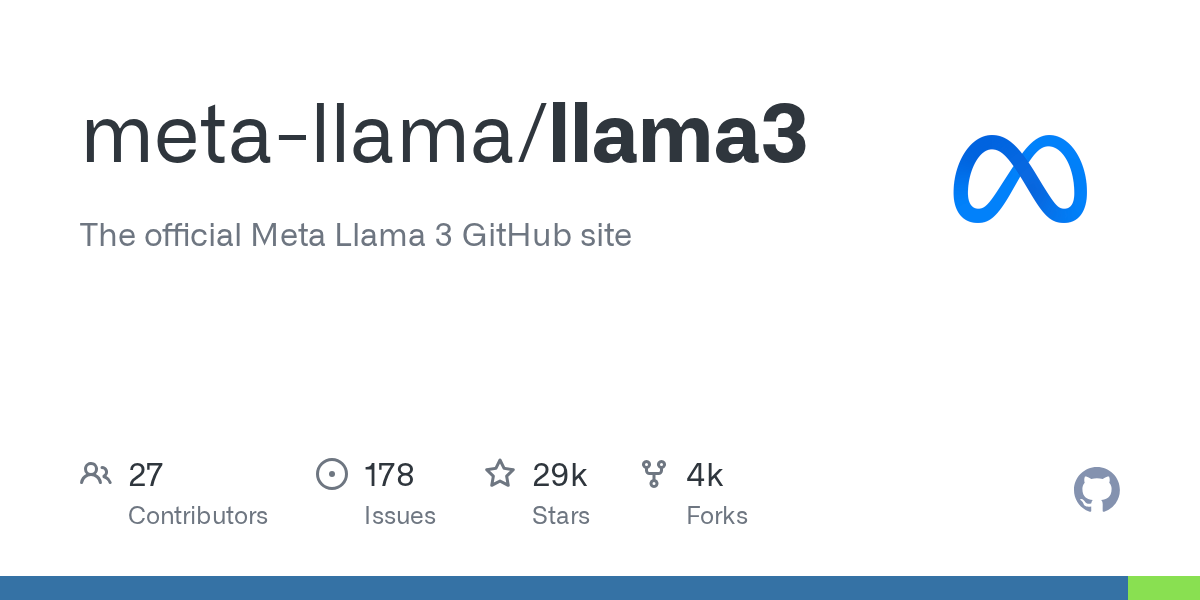 meta-llama/llama3

The official Meta Llama 3 GitHub site

27
Contributors

178
Issues

29k
Stars

4k
Forks