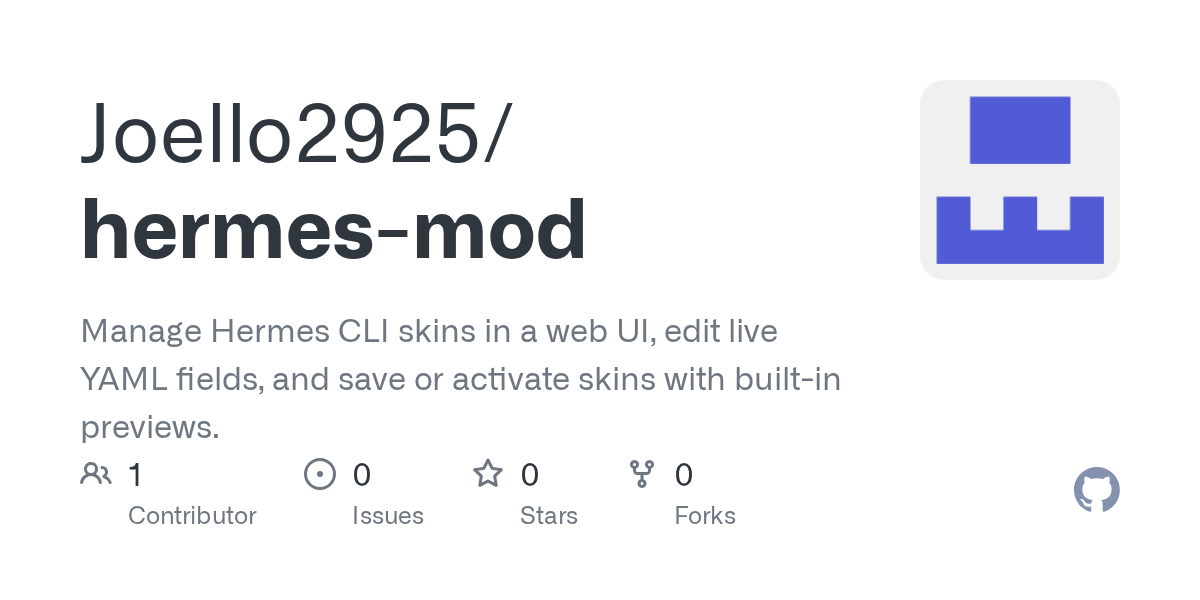 Joello2925/
hermes-mod

Manage Hermes CLI skins in a web UI, edit live YAML fields, and save or activate skins with built-in previews.

1
Contributor

0
Issues

0
Stars

0
Forks