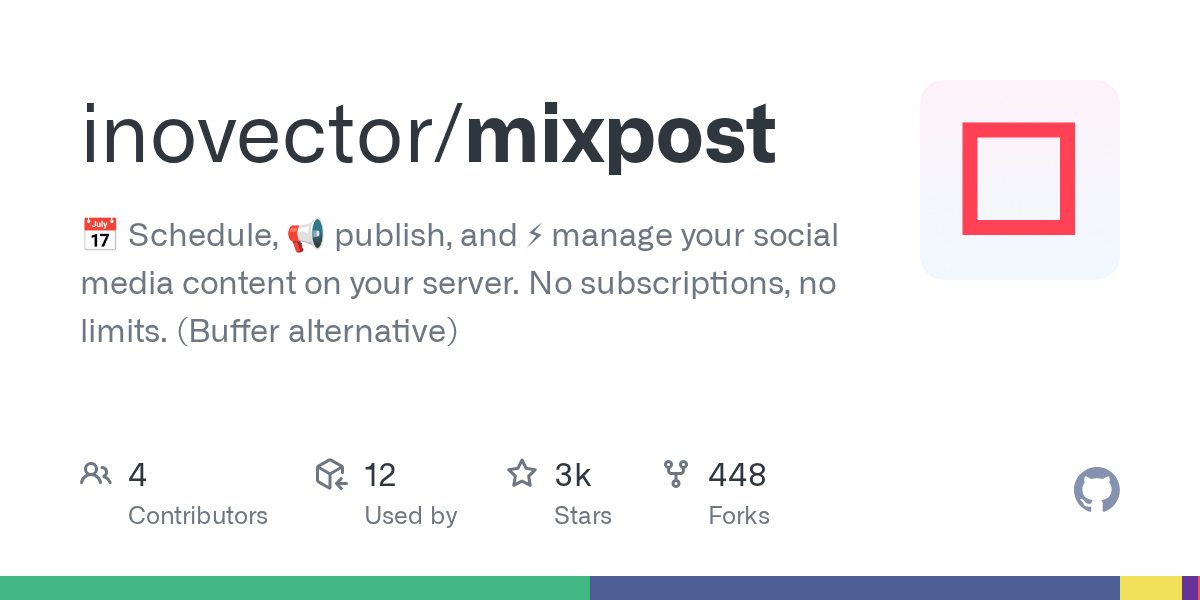 inovector/mixpost

📅 Schedule, 📢 publish, and ⚡ manage your social media content on your server. No subscriptions, no limits. (Buffer alternative)

4
Contributors

12
Used by

3k
Stars

448
Forks