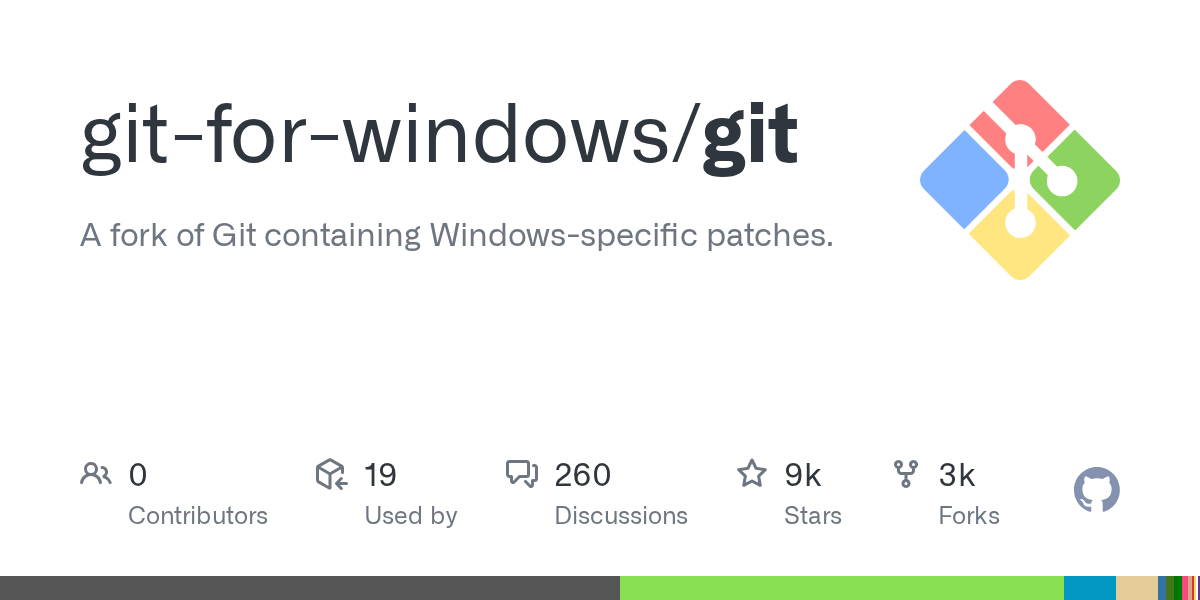 git-for-windows/git

A fork of Git containing Windows-specific patches.

0
Contributors

19
Used by

260
Discussions

9k
Stars

3k
Forks