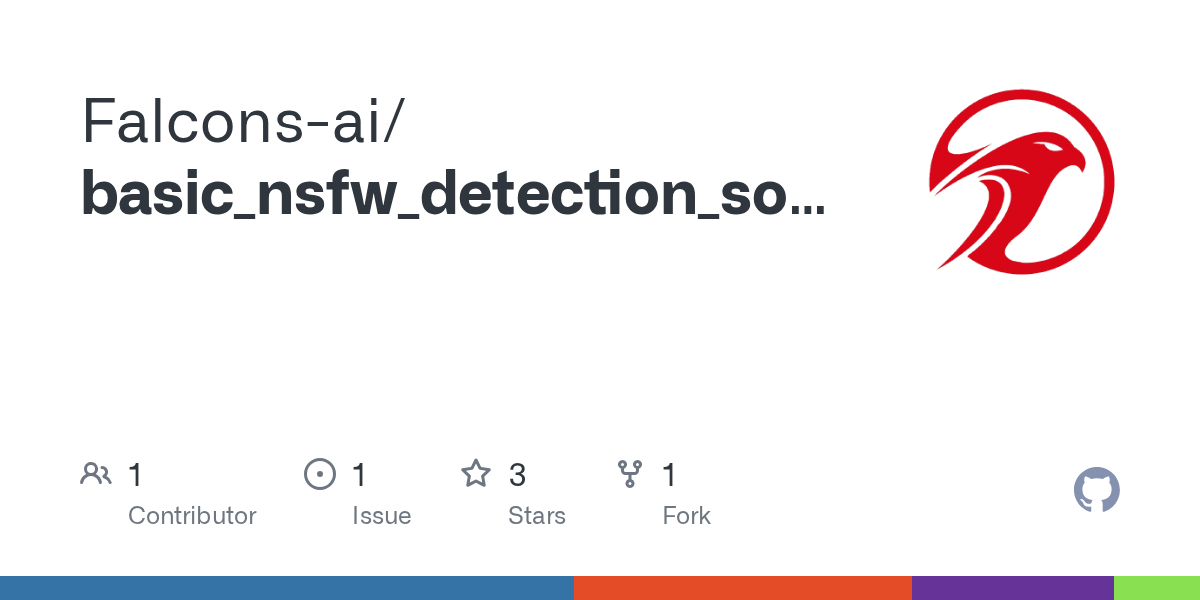 Falcons-ai/
basic_nsfw_detection_so...

1
Contributor

1
Issue

3
Stars

1
Fork