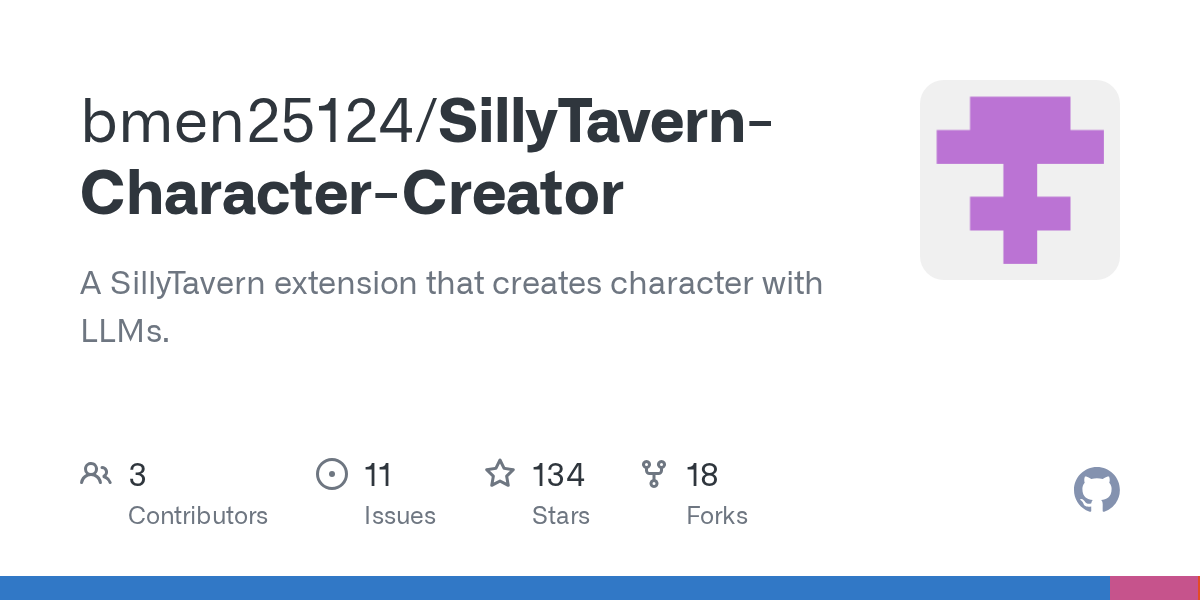 bmen25124/SillyTavern-Character-Creator

A SillyTavern extension that creates character with LLMs.

3
Contributors

11
Issues

134
Stars

18
Forks