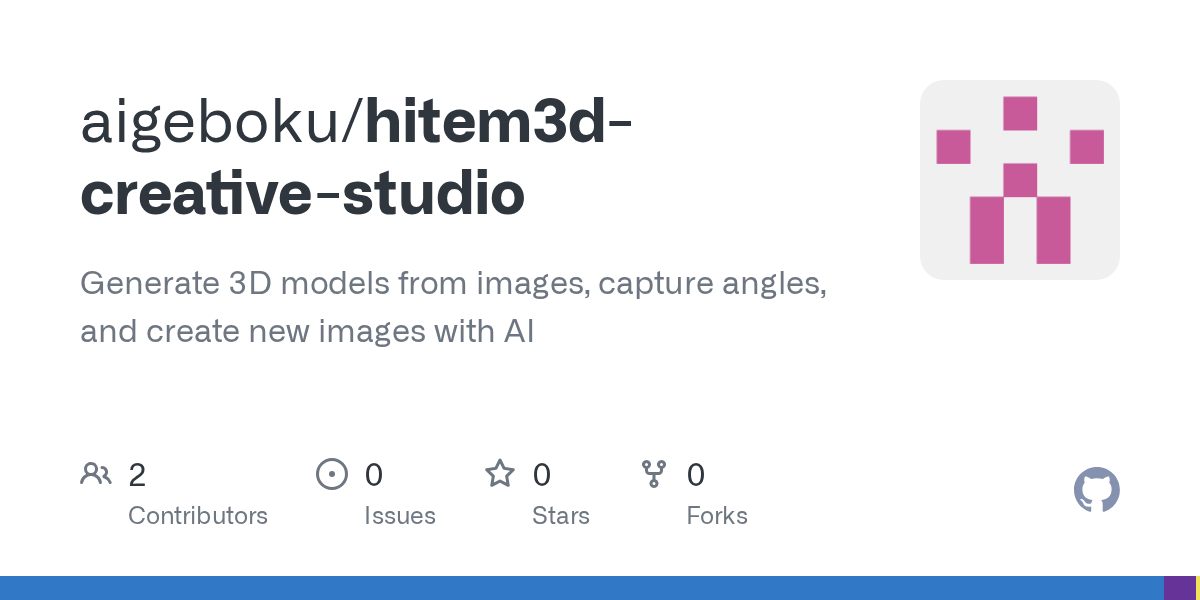 aigeboku/hitem3d-creative-studio

Generate 3D models from images, capture angles, and create new images with AI

2
Contributors

0
Issues

0
Stars

0
Forks